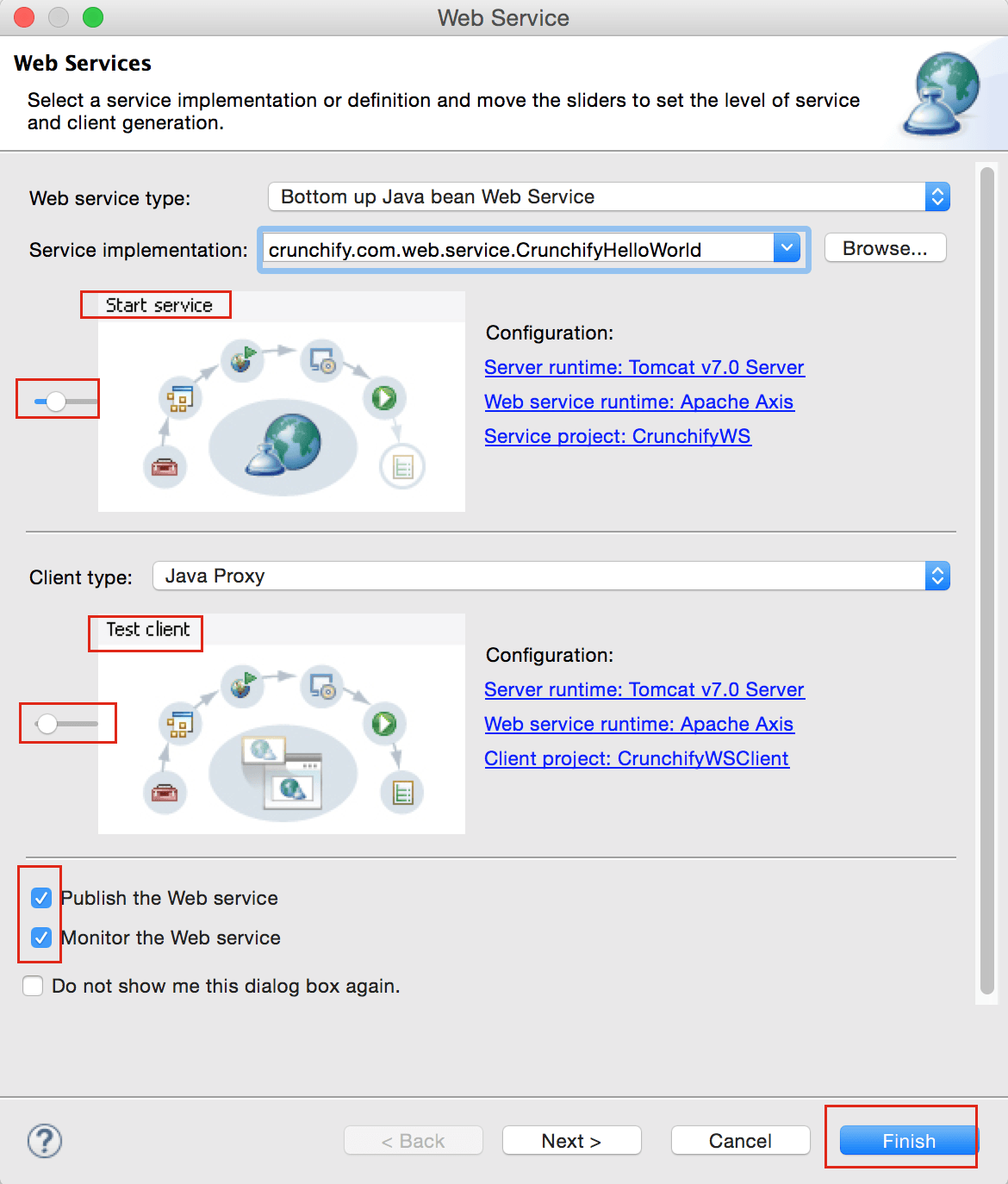 Web Service

Web Services

Select a service implementation or definition and move the sliders to set the level of service and client generation.

Web service type: Bottom up Java bean Web Service

Service implementation: crunchify.com.web.service.CrunchifyHelloWorld Browse...

Start service

Configuration:

Server runtime: Tomcat v7.0 Server

Web service runtime: Apache Axis

Service project: CrunchifyWS

Client type: Java Proxy

Test client

Configuration:

Server runtime: Tomcat v7.0 Server

Web service runtime: Apache Axis

Client project: CrunchifyWSClient

Publish the Web service

Monitor the Web service

Do not show me this dialog box again.

?

< Back

Next >

Cancel

Finish