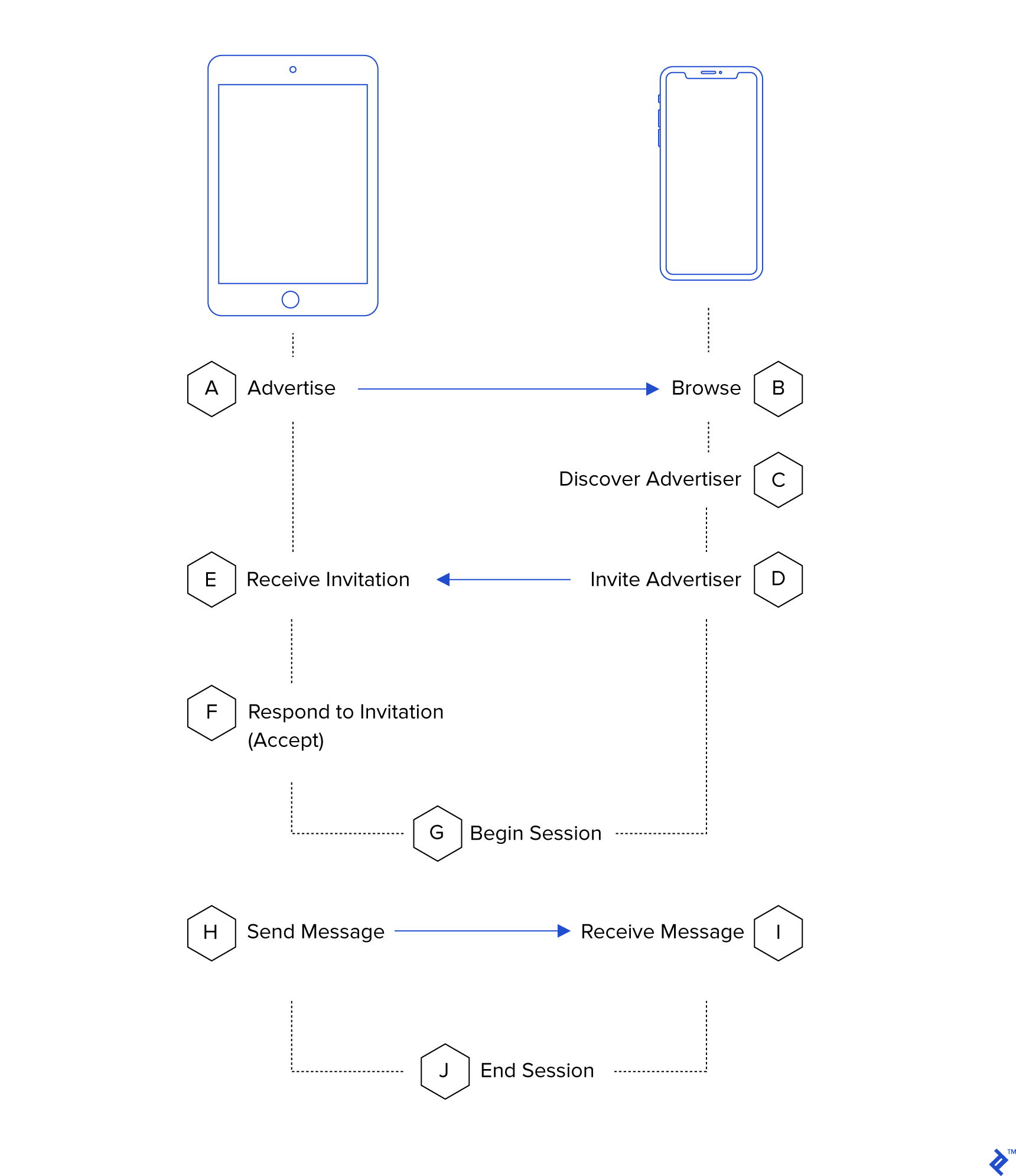 A Advertise

Browse B

Discover Advertiser C

E Receive Invitation

Invite Advertiser D

F Respond to Invitation (Accept)

G Begin Session

H Send Message

Receive Message I

J End Session

TM